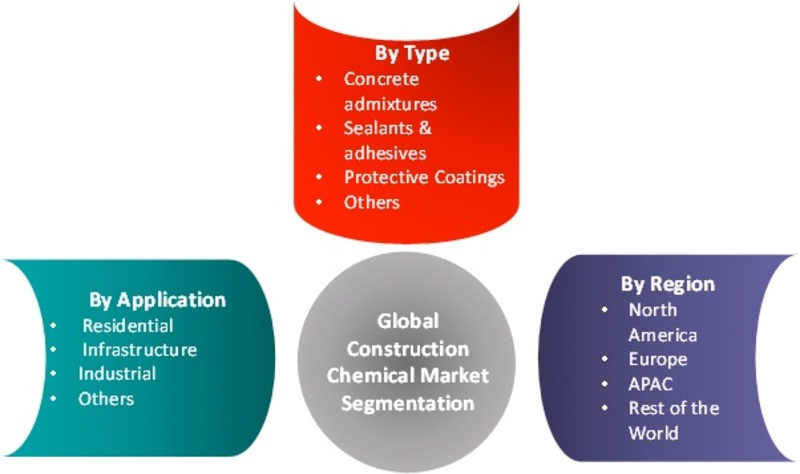 By Type
• Concrete admixtures
• Sealants & adhesives
• Protective Coatings
• Others

By Application
• Residential
• Infrastructure
• Industrial
• Others

Global Construction Chemical Market Segmentation

By Region
• North America
• Europe
• APAC
• Rest of the World