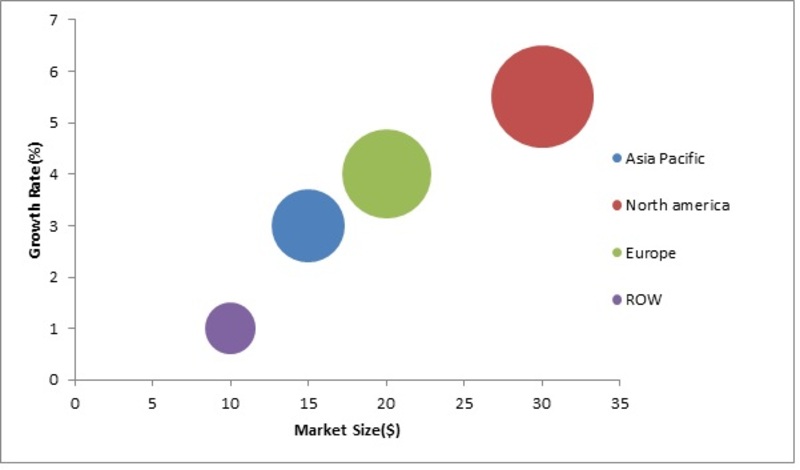 Growth Rate(%)

7
6
5
4
3
2
1
0

0 5 10 15 20 25 30 35

Market Size($)

Asia Pacific
North america
Europe
ROW