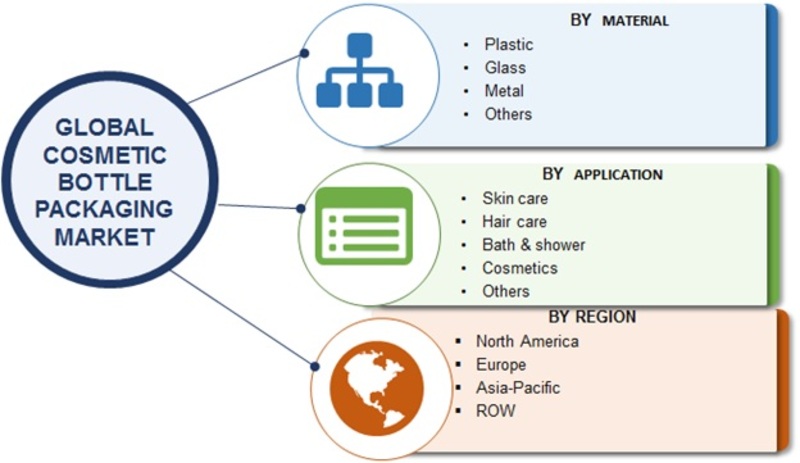 GLOBAL COSMETIC BOTTLE PACKAGING MARKET

BY MATERIAL
- Plastic
- Glass
- Metal
- Others

BY APPLICATION
- Skin care
- Hair care
- Bath & shower
- Cosmetics
- Others

BY REGION
- North America
- Europe
- Asia-Pacific
- ROW