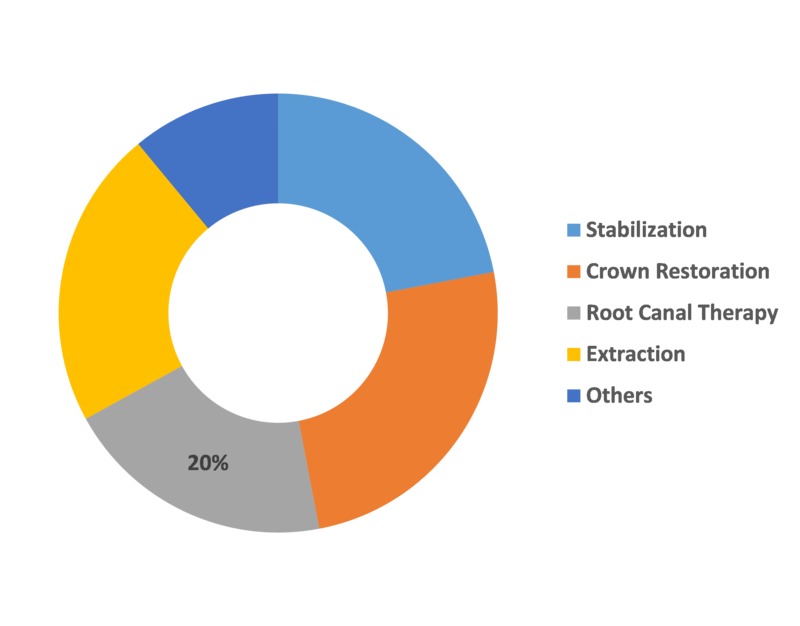 20%

Stabilization
Crown Restoration
Root Canal Therapy
Extraction
Others