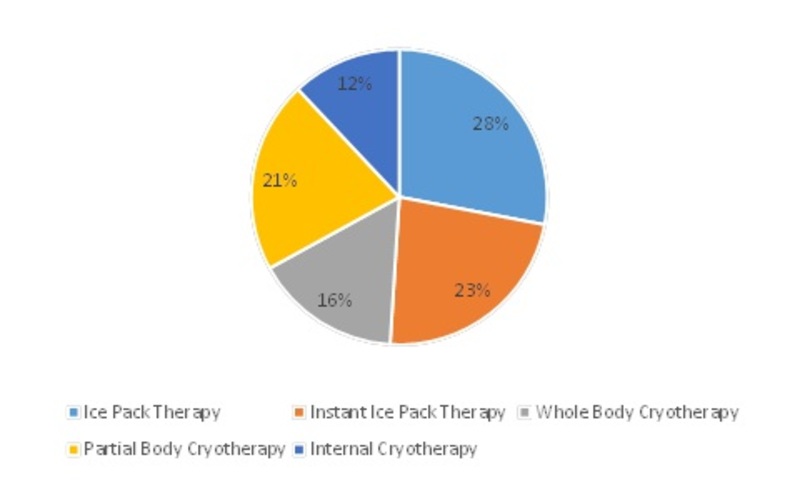 12%
28%
21%
16%
23%

Ice Pack Therapy
Instant Ice Pack Therapy
Whole Body Cryotherapy
Partial Body Cryotherapy
Internal Cryotherapy