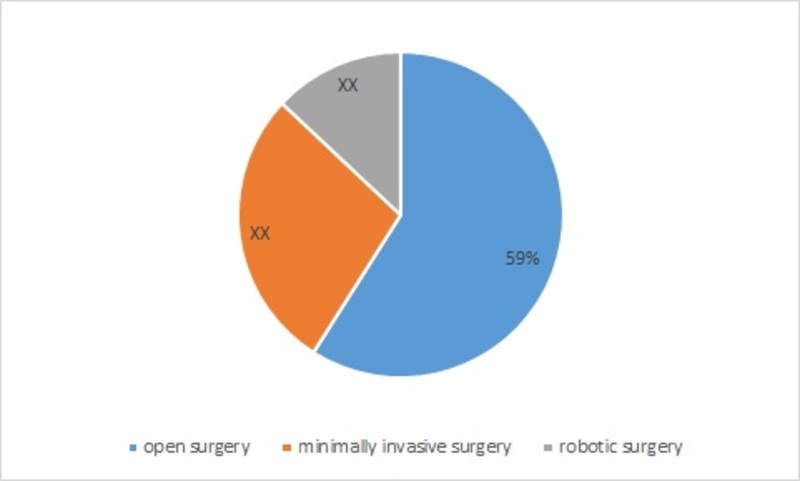 XX

XX

59%

open surgery minimally invasive surgery robotic surgery