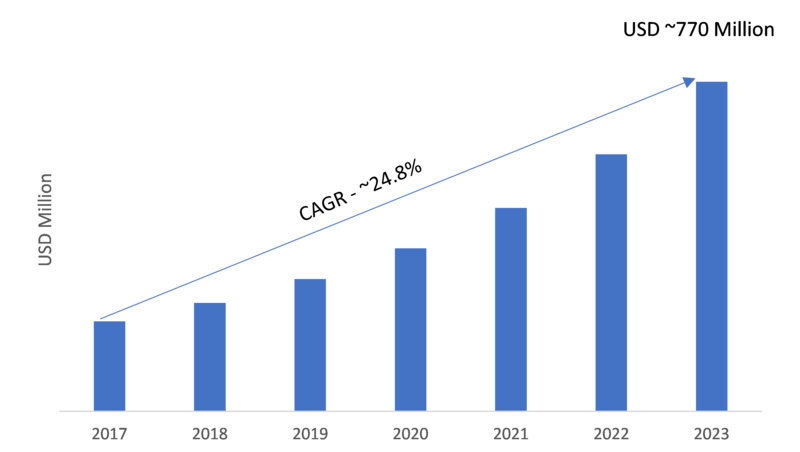 USD ~770 Million

USD Million

CAGR - ~24.8%

2017
2018
2019
2020
2021
2022
2023