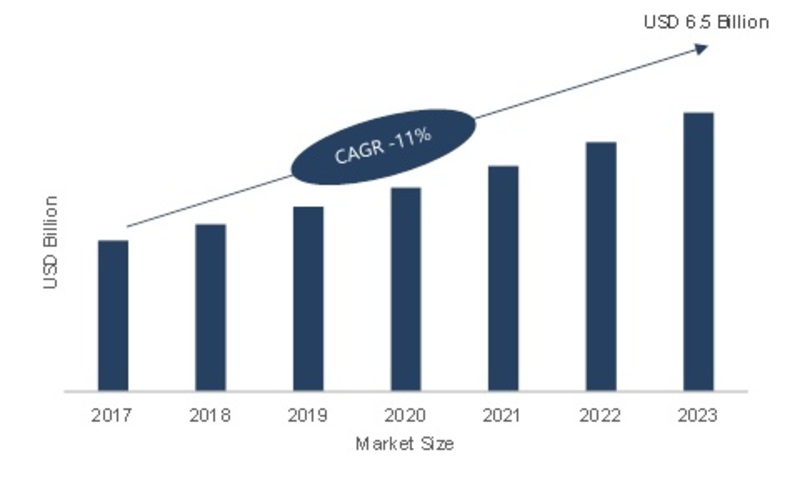 USD 6.5 Billion

CAGR -11%

USD Billion

2017
2018
2019
2020
2021
2022
2023

Market Size