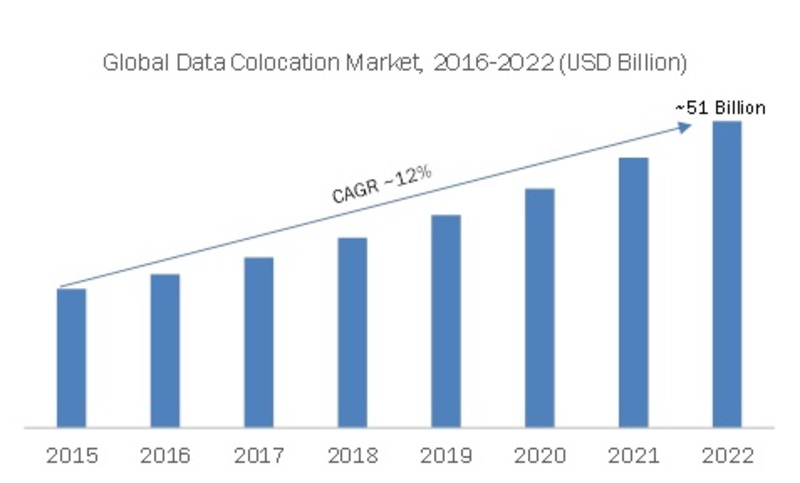 Global Data Colocation Market, 2016-2022 (USD Billion)

~51 Billion

CAGR ~12%

2015 2016 2017 2018 2019 2020 2021 2022