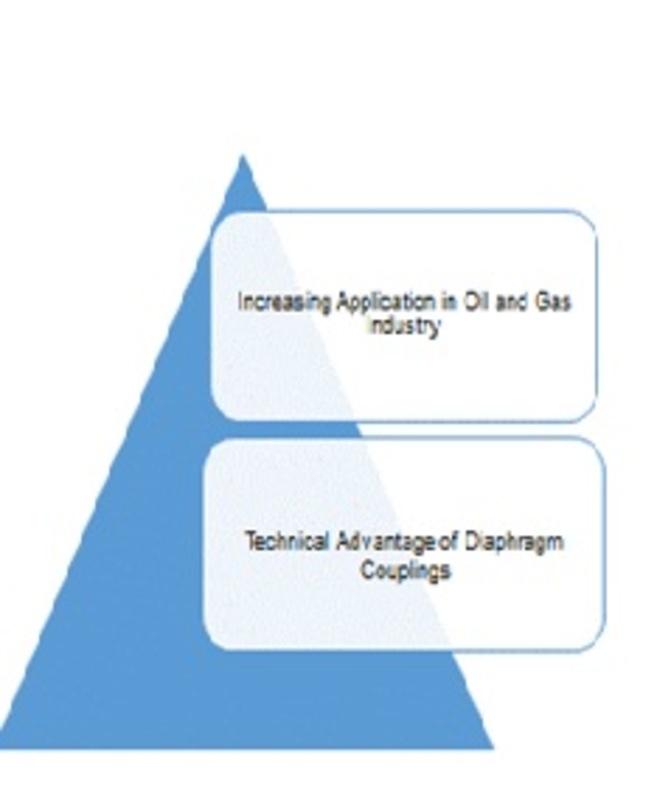 Increasing Application in Oil and Gas Industry

Technical Advantage of Diaphragm Couplings