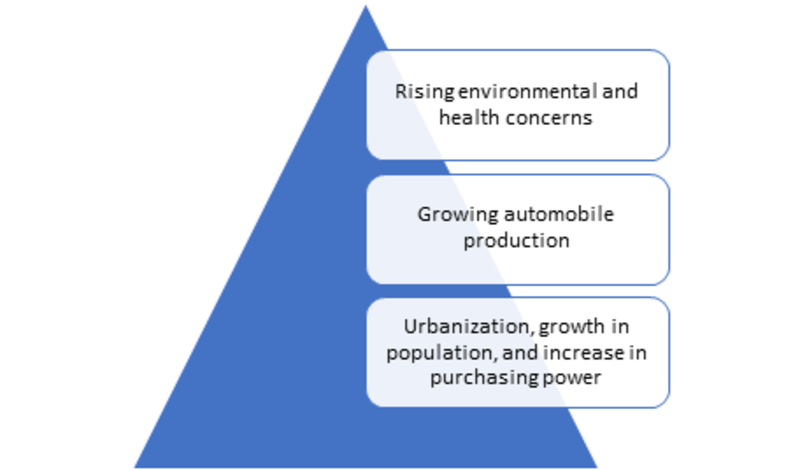 Rising environmental and health concerns

Growing automobile production

Urbanization, growth in population, and increase in purchasing power