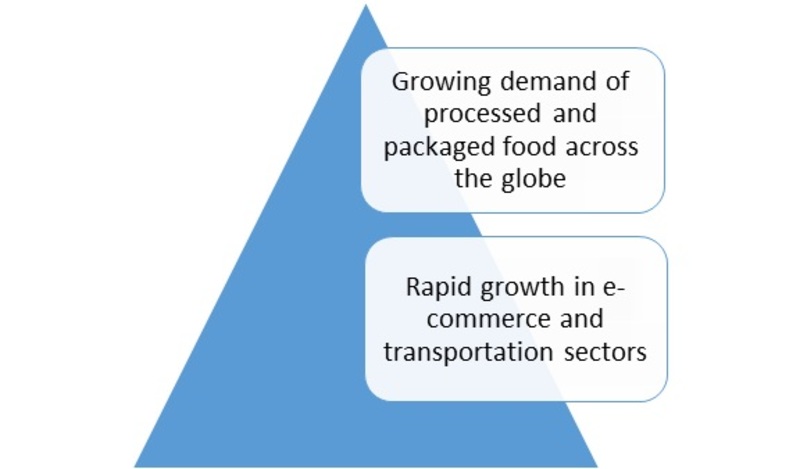 Growing demand of processed and packaged food across the globe

Rapid growth in e-commerce and transportation sectors