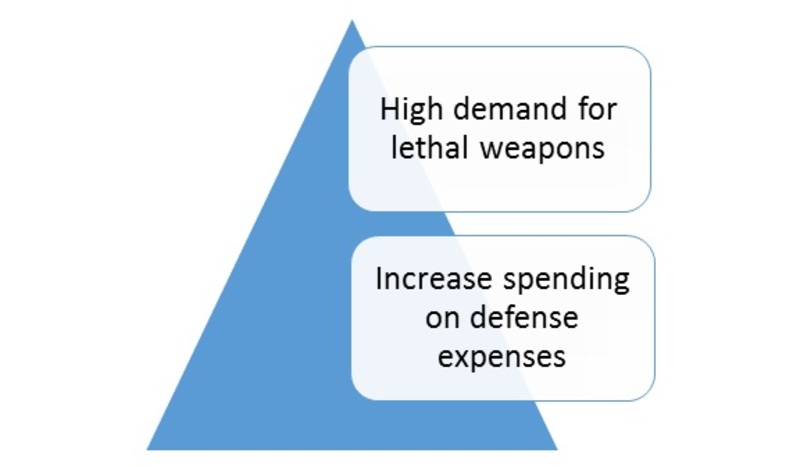 High demand for lethal weapons

Increase spending on defense expenses