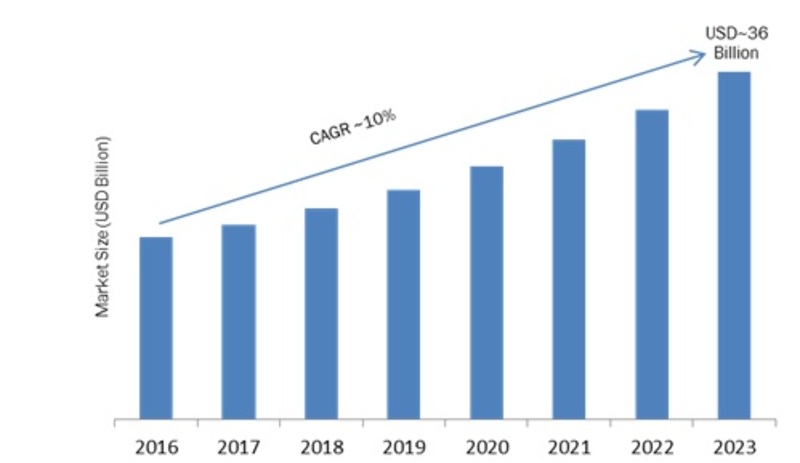 USD~36 Billion

CAGR ~10%

Market Size (USD Billion)

2016
2017
2018
2019
2020
2021
2022
2023