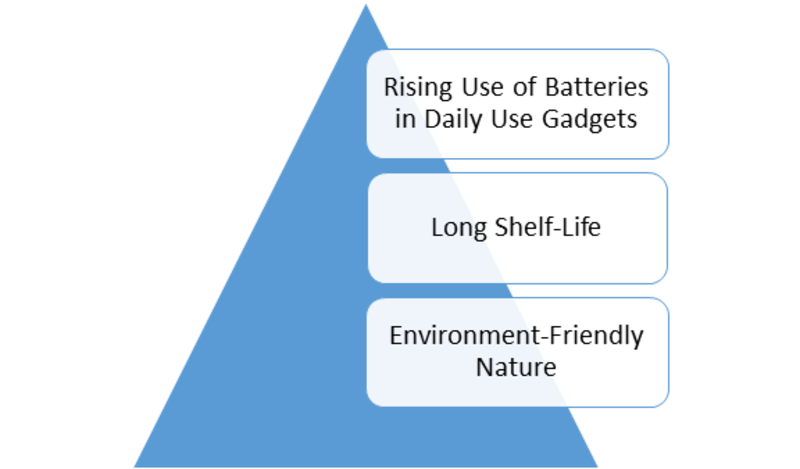 Rising Use of Batteries in Daily Use Gadgets

Long Shelf-Life

Environment-Friendly Nature