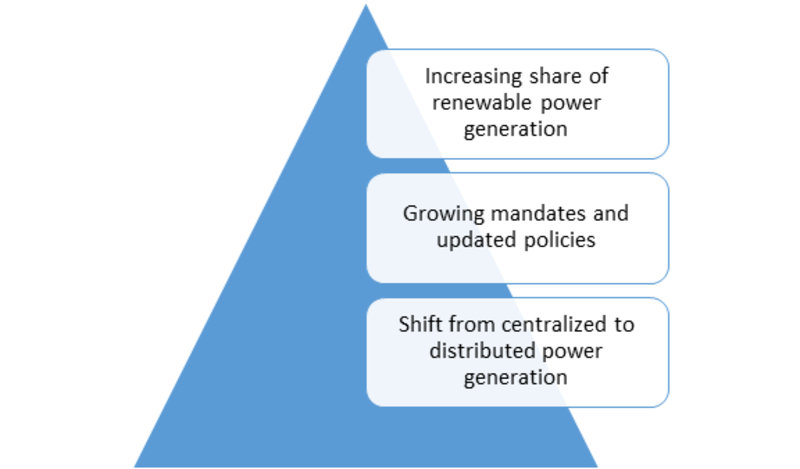 Increasing share of renewable power generation

Growing mandates and updated policies

Shift from centralized to distributed power generation