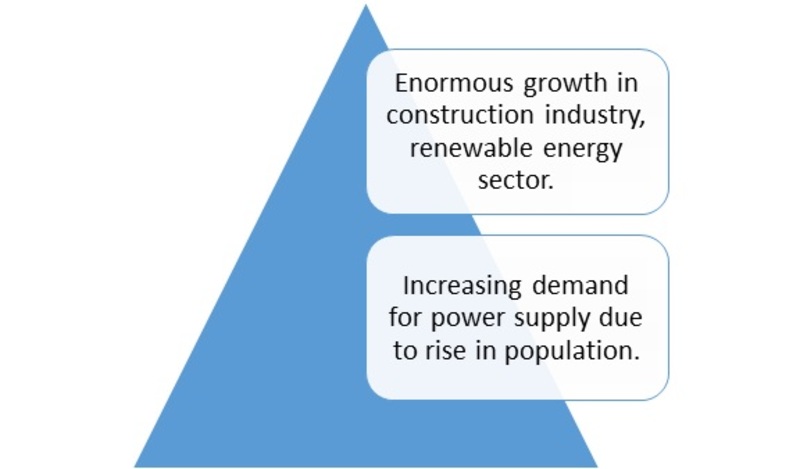 Enormous growth in construction industry, renewable energy sector.

Increasing demand for power supply due to rise in population.