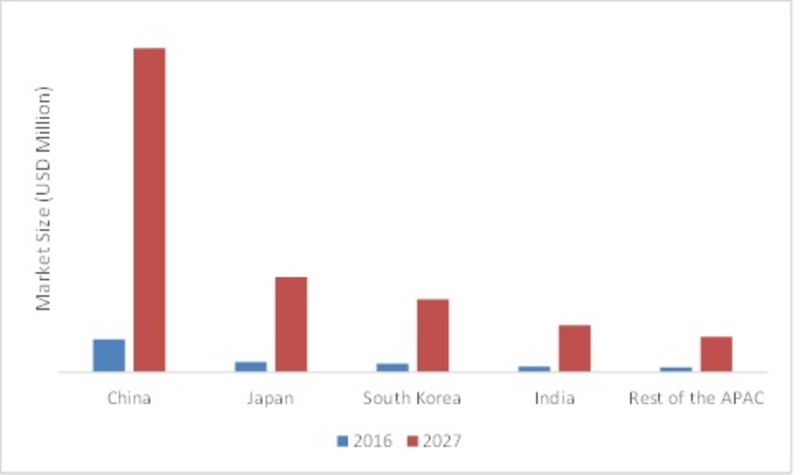 Market Size (USD Million)

China
Japan
South Korea
India
Rest of the APAC

2016
2027