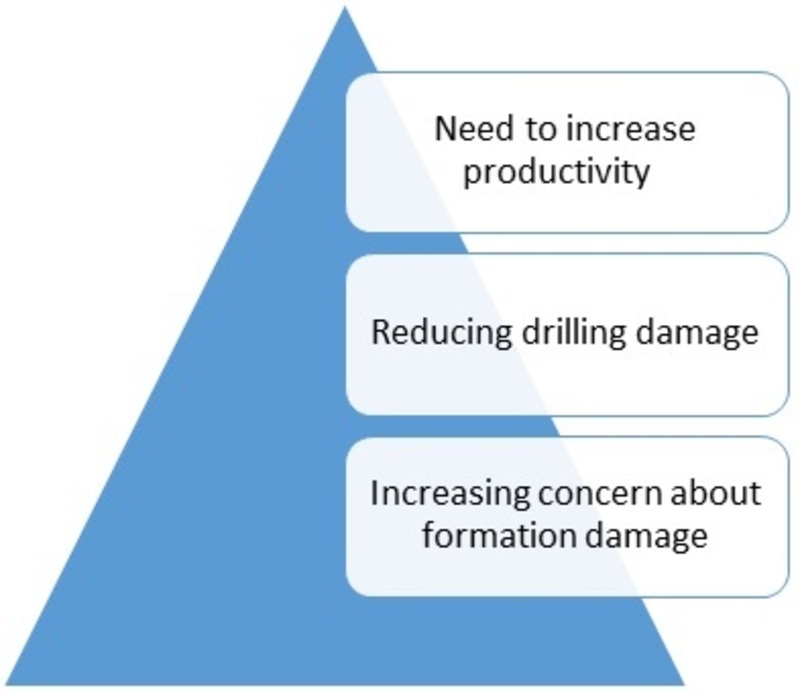 Need to increase productivity

Reducing drilling damage

Increasing concern about formation damage