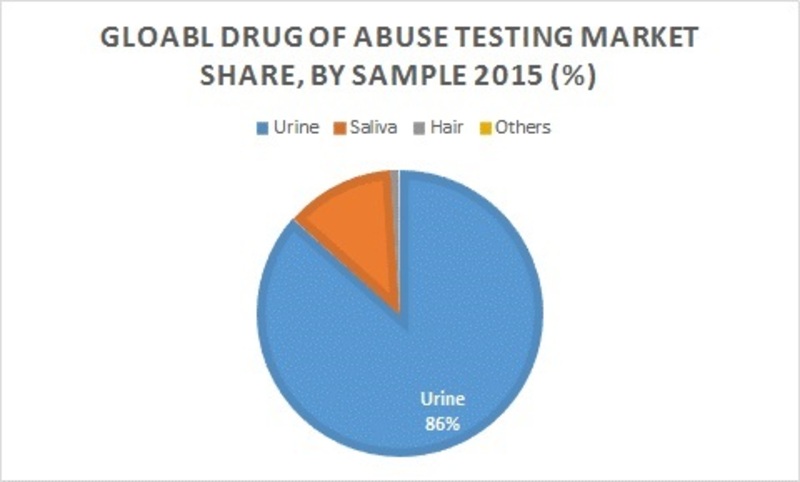 GLOABL DRUG OF ABUSE TESTING MARKET SHARE, BY SAMPLE 2015 (%)

Urine Saliva Hair Others

Urine
86%