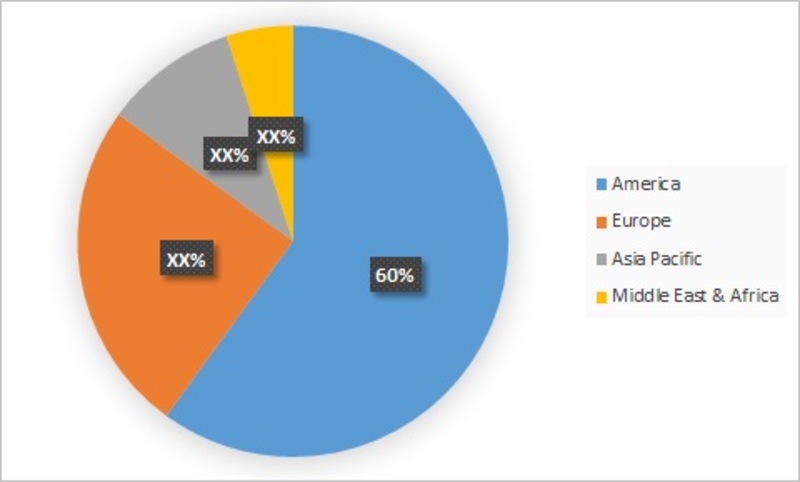 XX%
XX%
XX%
60%

America
Europe
Asia Pacific
Middle East & Africa