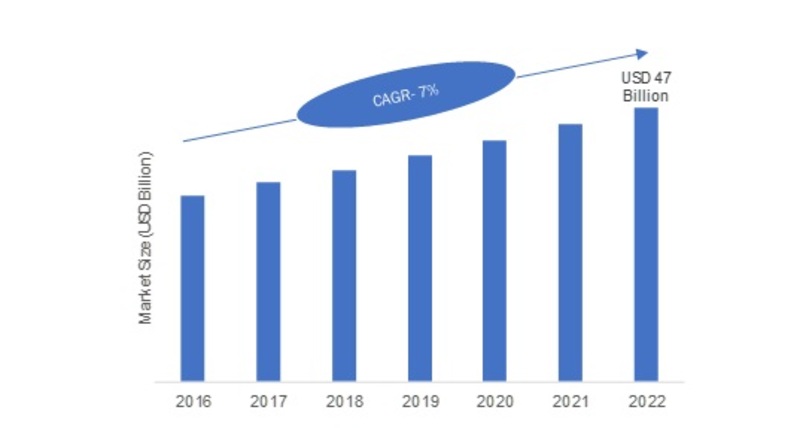 CAGR- 7%

USD 47 Billion

Market Size (USD Billion)

2016
2017
2018
2019
2020
2021
2022