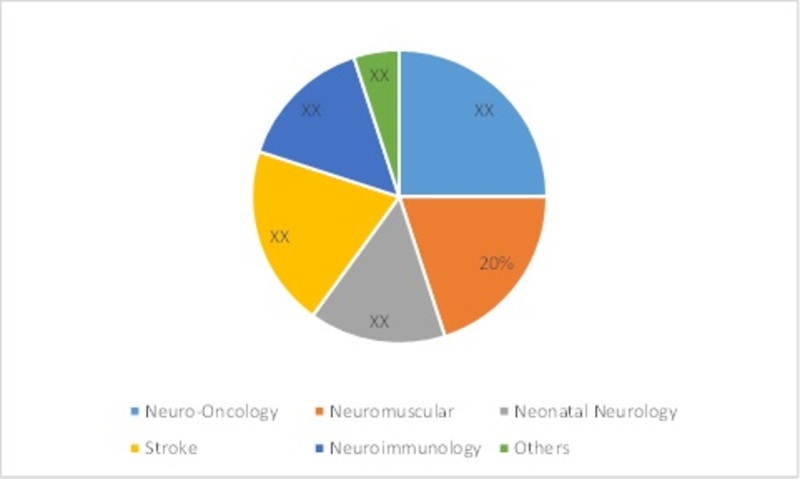 XX
XX
XX
XX
20%
XX

Neuro-Oncology
Neuromuscular
Neonatal Neurology
Stroke
Neuroimmunology
Others