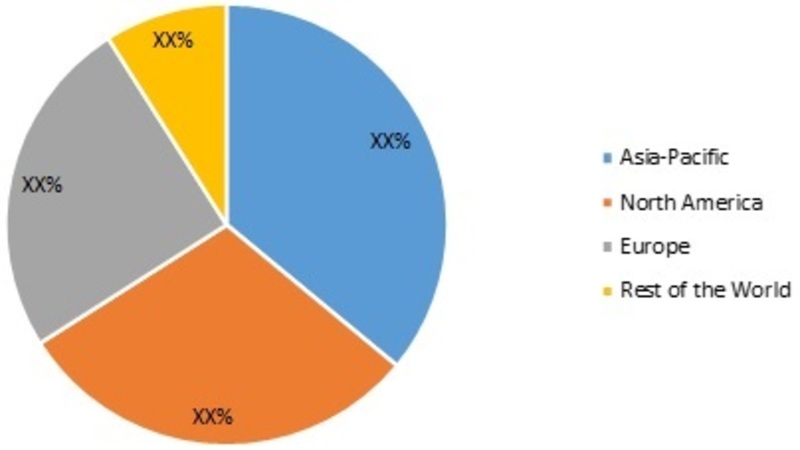 XX%
XX%
XX%
XX%

Asia-Pacific
North America
Europe
Rest of the World