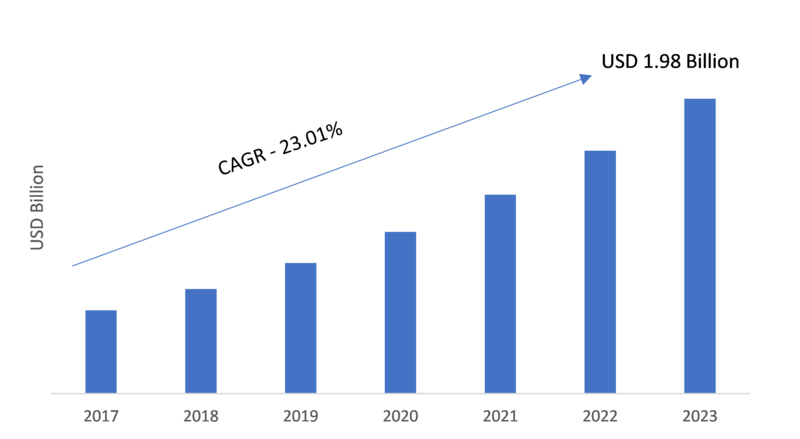 USD 1.98 Billion

CAGR - 23.01%

USD Billion

2017
2018
2019
2020
2021
2022
2023