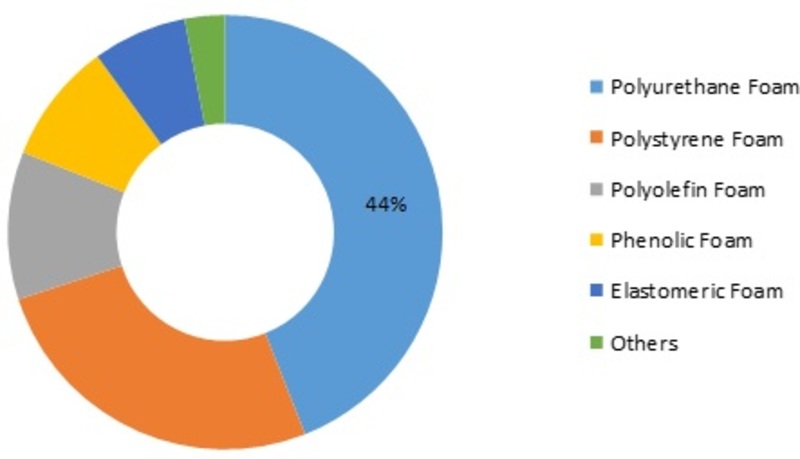 44%

Polyurethane Foam
Polystyrene Foam
Polyolefin Foam
Phenolic Foam
Elastomeric Foam
Others