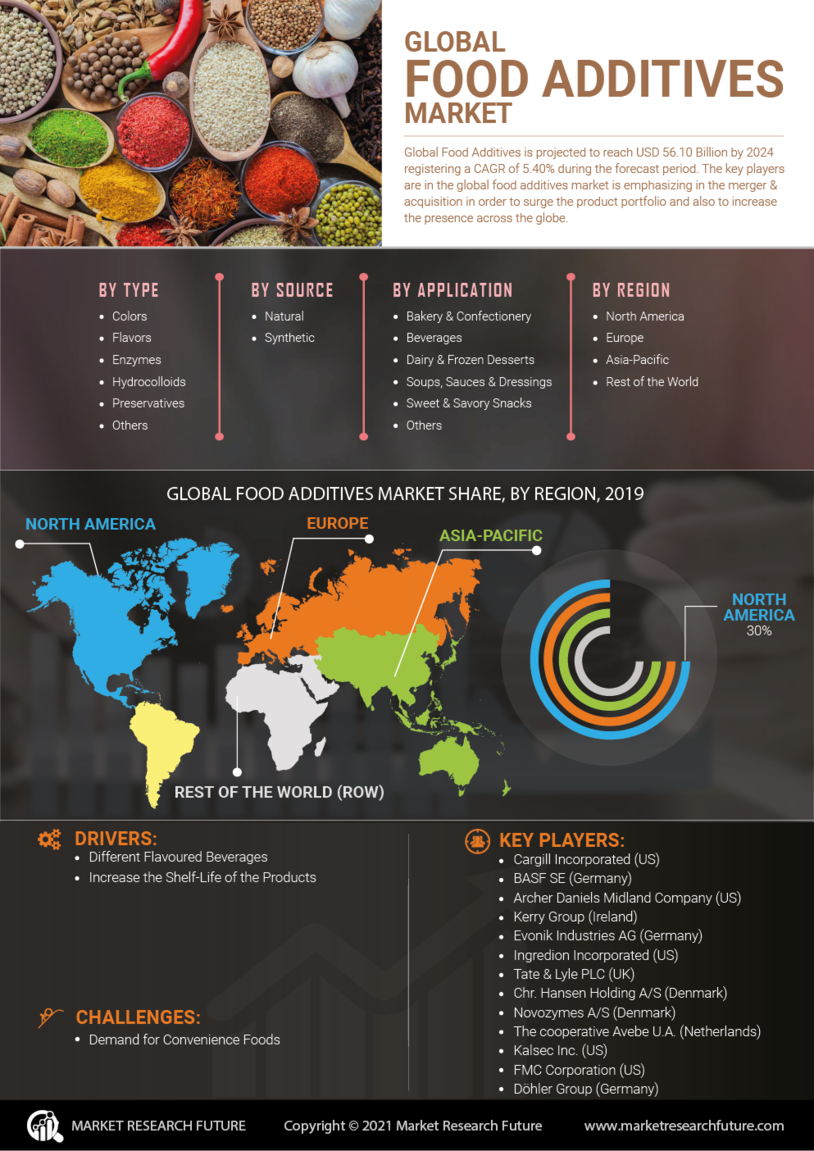 GLOBAL
FOOD ADDITIVES
MARKET

Global Food Additives is projected to reach USD 56.10 Billion by 2024 registering a CAGR of 5.40% during the forecast period. The key players are in the global food additives market is emphasizing in the merger & acquisition in order to surge the product portfolio and also to increase the presence across the globe.

BY TYPE
• Colors
• Flavors
• Enzymes
• Hydrocolloids
• Preservatives
• Others

BY SOURCE
• Natural
• Synthetic

BY APPLICATION
• Bakery & Confectionery
• Beverages
• Dairy & Frozen Desserts
• Soups, Sauces & Dressings
• Sweet & Savory Snacks
• Others

BY REGION
• North America
• Europe
• Asia-Pacific
• Rest of the World

GLOBAL FOOD ADDITIVES MARKET SHARE, BY REGION, 2019

NORTH AMERICA
EUROPE
ASIA-PACIFIC
REST OF THE WORLD (ROW)

NORTH AMERICA
30%

DRIVERS:
• Different Flavoured Beverages
• Increase the Shelf-Life of the Products

CHALLENGES:
• Demand for Convenience Foods

KEY PLAYERS:
• Cargill Incorporated (US)
• BASF SE (Germany)
• Archer Daniels Midland Company (US)
• Kerry Group (Ireland)
• Evonik Industries AG (Germany)
• Ingredion Incorporated (US)
• Tate & Lyle PLC (UK)
• Chr. Hansen Holding A/S (Denmark)
• Novozymes A/S (Denmark)
• The cooperative Avebe U.A. (Netherlands)
• Kalsec Inc. (US)
• FMC Corporation (US)
• Döhler Group (Germany)

MARKET RESEARCH FUTURE
Copyright © 2021 Market Research Future
www.marketresearchfuture.com