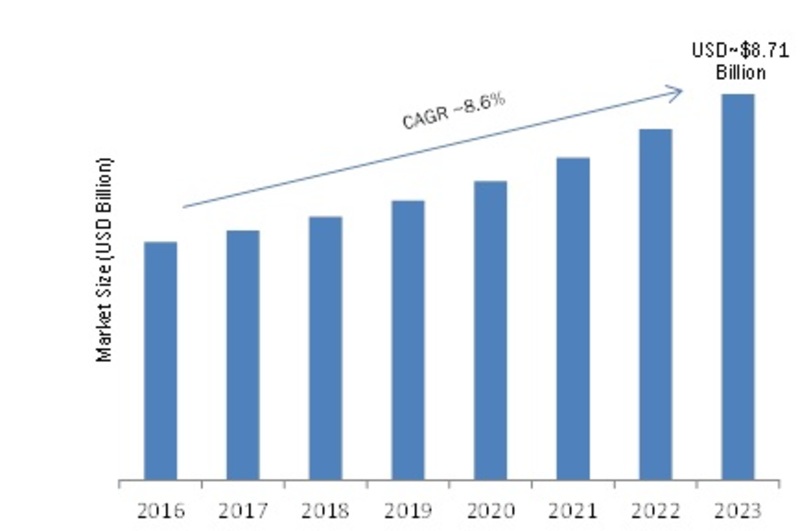 USD~$8.71 Billion

CAGR ~8.6%

Market Size (USD Billion)

2016
2017
2018
2019
2020
2021
2022
2023