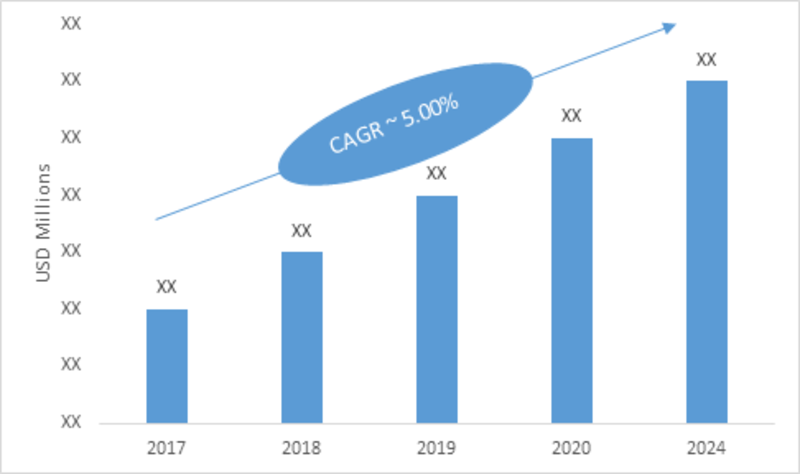 USD Millions

XX
XX
XX
XX
XX
XX
XX
XX

CAGR ~ 5.00%

XX
XX
XX
XX
XX

2017
2018
2019
2020
2024