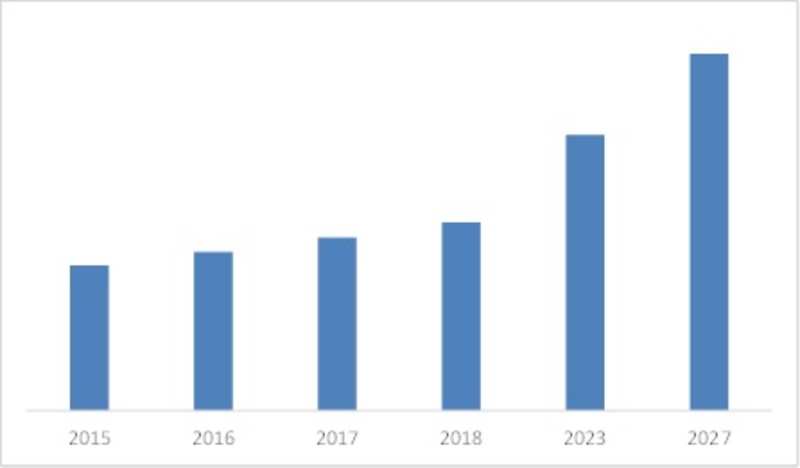 2015 2016 2017 2018 2023 2027