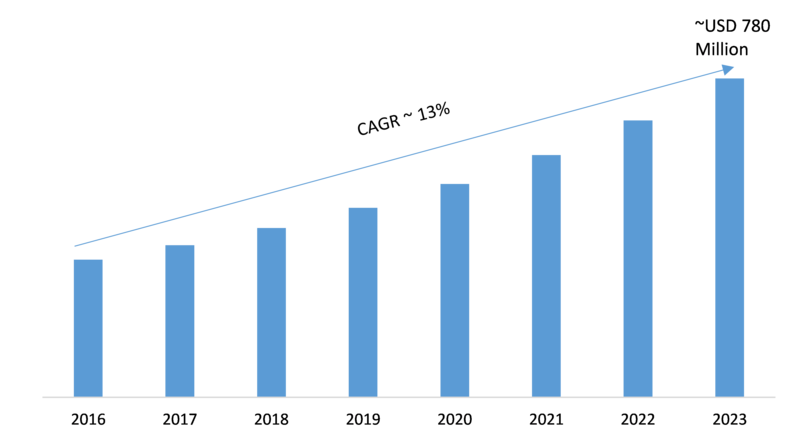 ~USD 780 Million

CAGR ~ 13%

2016
2017
2018
2019
2020
2021
2022
2023