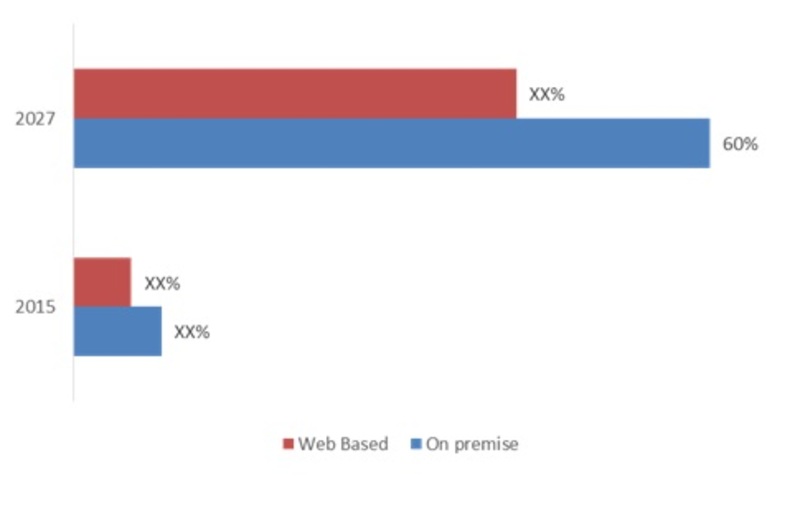 2027
XX%
60%
2015
XX%
XX%
Web Based On premise