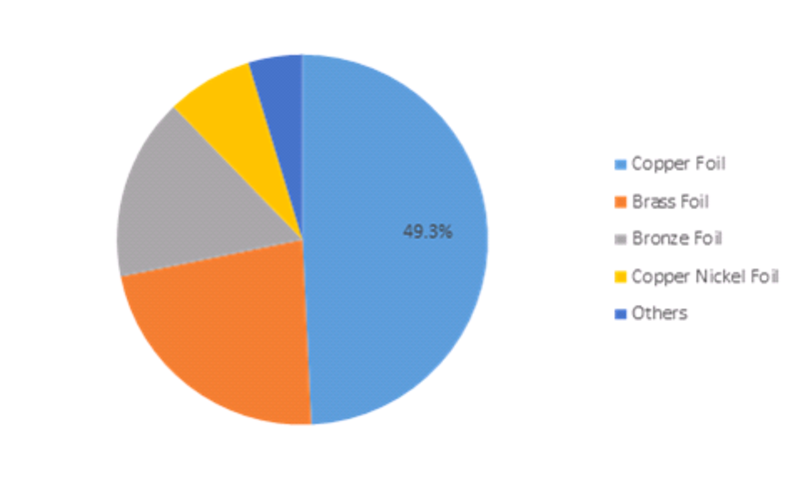 49.3%

Copper Foil
Brass Foil
Bronze Foil
Copper Nickel Foil
Others