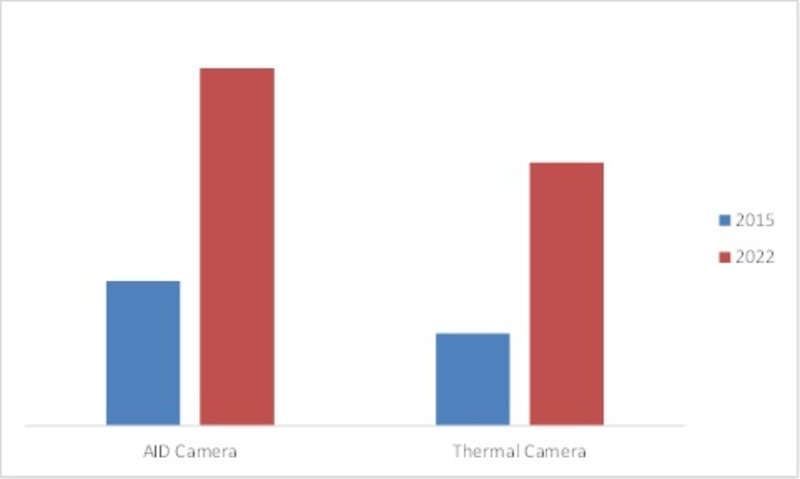 2015
2022

AID Camera
Thermal Camera