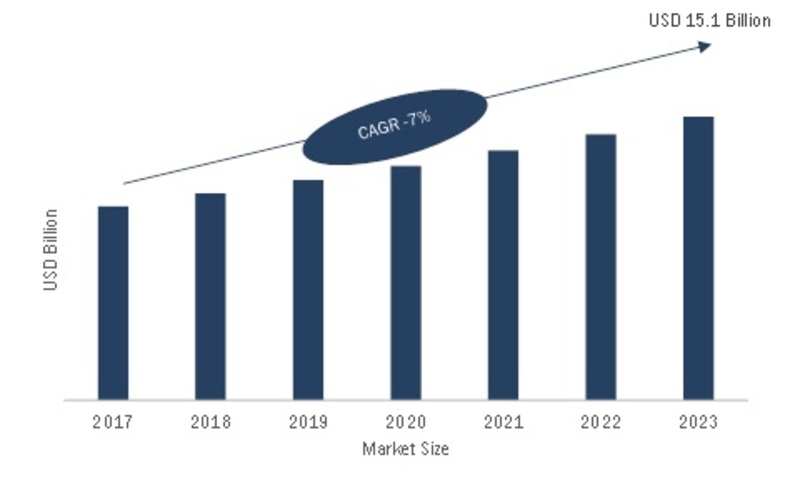 USD 15.1 Billion

CAGR -7%

USD Billion

2017
2018
2019
2020
2021
2022
2023

Market Size