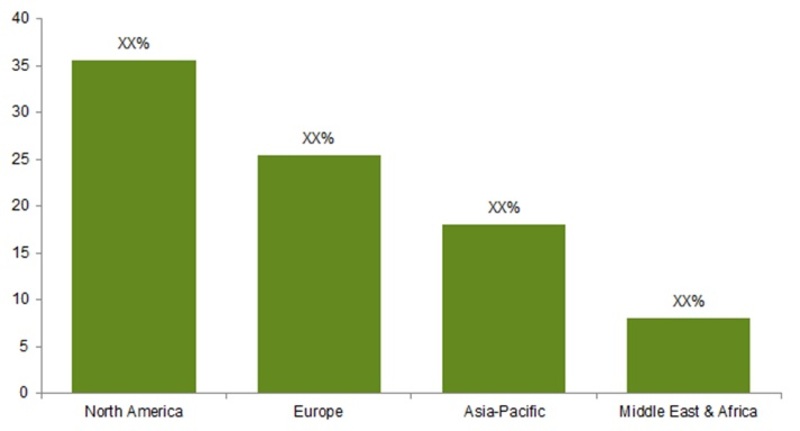 40
35
30
25
20
15
10
5
0

XX%
XX%
XX%
XX%

North America
Europe
Asia-Pacific
Middle East & Africa