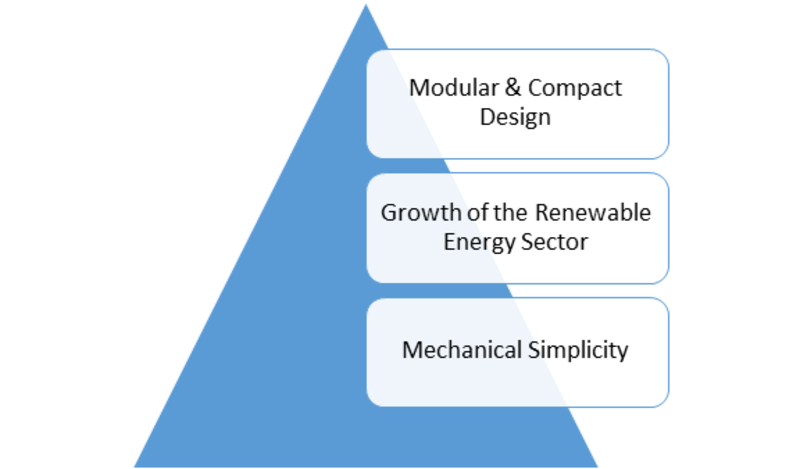 Modular & Compact Design

Growth of the Renewable Energy Sector

Mechanical Simplicity