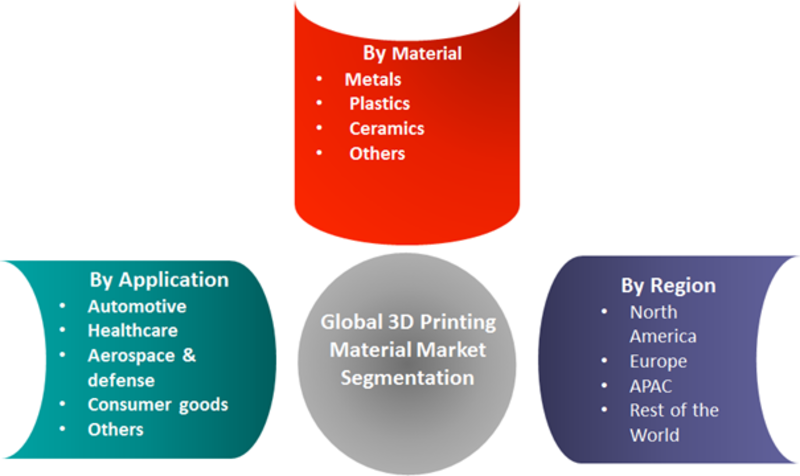 By Material
• Metals
• Plastics
• Ceramics
• Others

By Application
• Automotive
• Healthcare
• Aerospace & defense
• Consumer goods
• Others

Global 3D Printing Material Market Segmentation

By Region
• North America
• Europe
• APAC
• Rest of the World