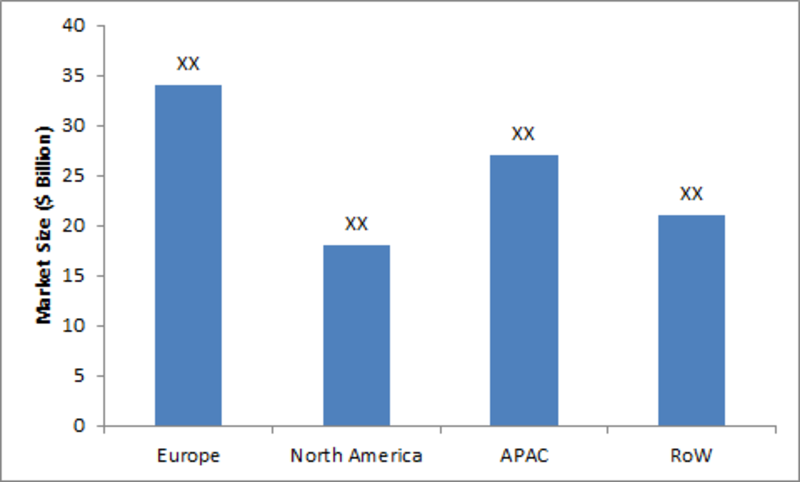 Market Size ($ Billion)

40
35
30
25
20
15
10
5
0

XX
XX
XX
XX

Europe
North America
APAC
RoW