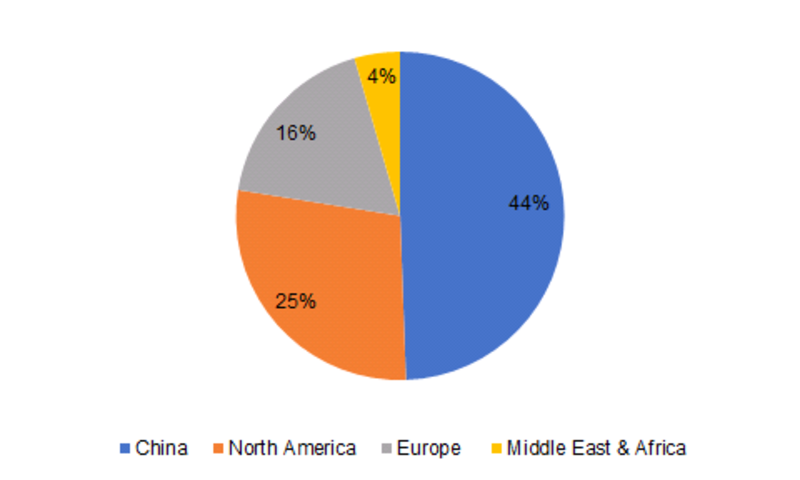 4%
16%
44%
25%

China North America Europe Middle East & Africa