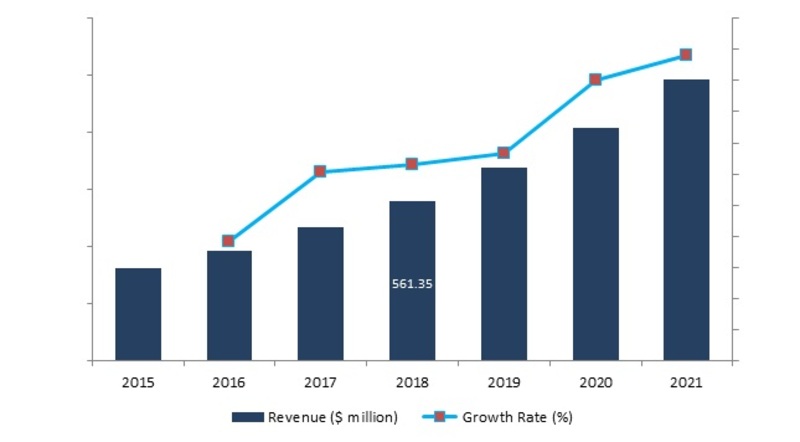 561.35

2015
2016
2017
2018
2019
2020
2021

Revenue ($ million)
Growth Rate (%)