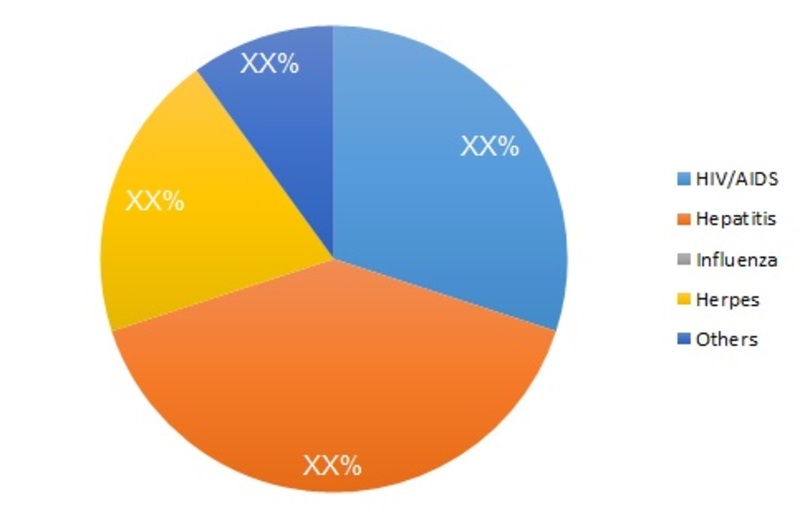 XX%

XX%

XX%

XX%

HIV/AIDS
Hepatitis
Influenza
Herpes
Others