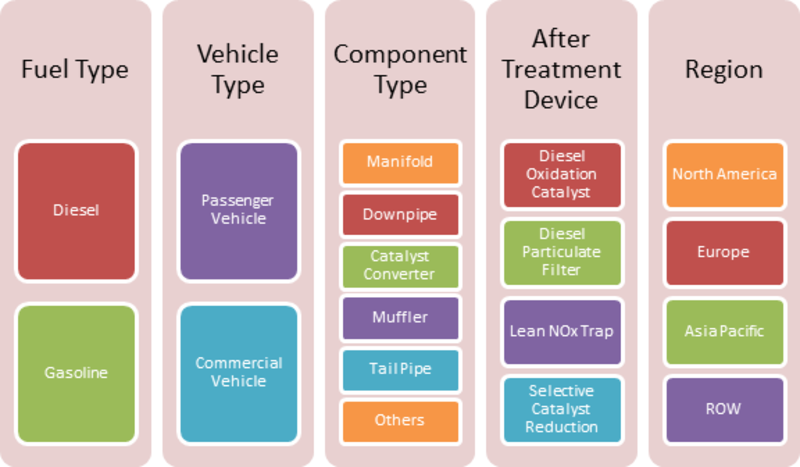 Fuel Type

Diesel

Gasoline

Vehicle Type

Passenger Vehicle

Commercial Vehicle

Component Type

Manifold

Downpipe

Catalyst Converter

Muffler

Tail Pipe

Others

After Treatment Device

Diesel Oxidation Catalyst

Diesel Particulate Filter

Lean NOx Trap

Selective Catalyst Reduction

Region

North America

Europe

Asia Pacific

ROW