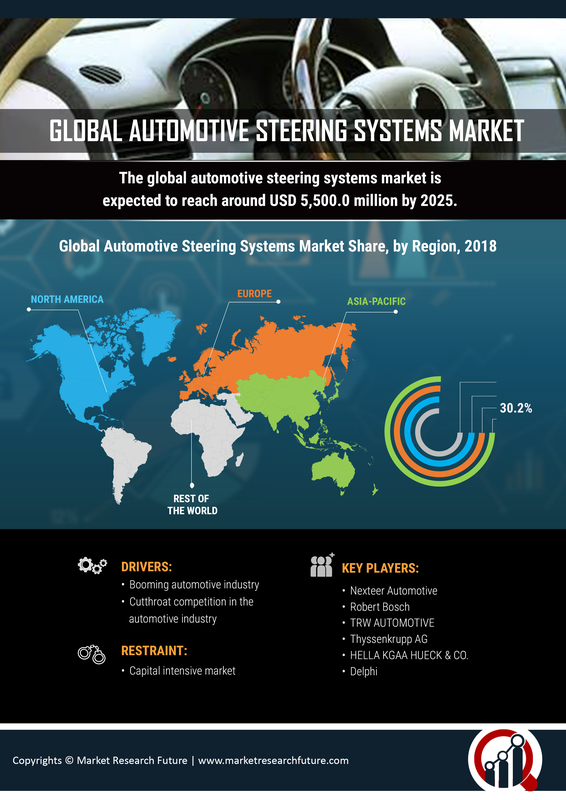 GLOBAL AUTOMOTIVE STEERING SYSTEMS MARKET

The global automotive steering systems market is expected to reach around USD 5,500.0 million by 2025.

Global Automotive Steering Systems Market Share, by Region, 2018

NORTH AMERICA

EUROPE

ASIA-PACIFIC

REST OF THE WORLD

30.2%

DRIVERS:
• Booming automotive industry
• Cutthroat competition in the automotive industry

RESTRAINT:
• Capital intensive market

KEY PLAYERS:
• Nexteer Automotive
• Robert Bosch
• TRW AUTOMOTIVE
• Thyssenkrupp AG
• HELLA KGAA HUECK & CO.
• Delphi

Copyrights © Market Research Future | www.marketresearchfuture.com