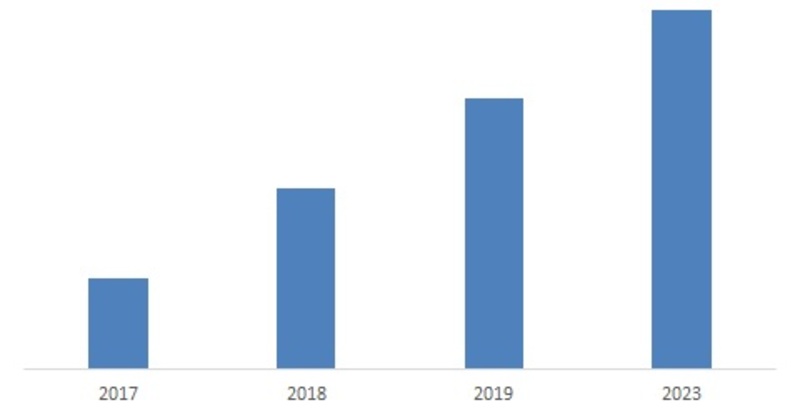 2017
2018
2019
2023