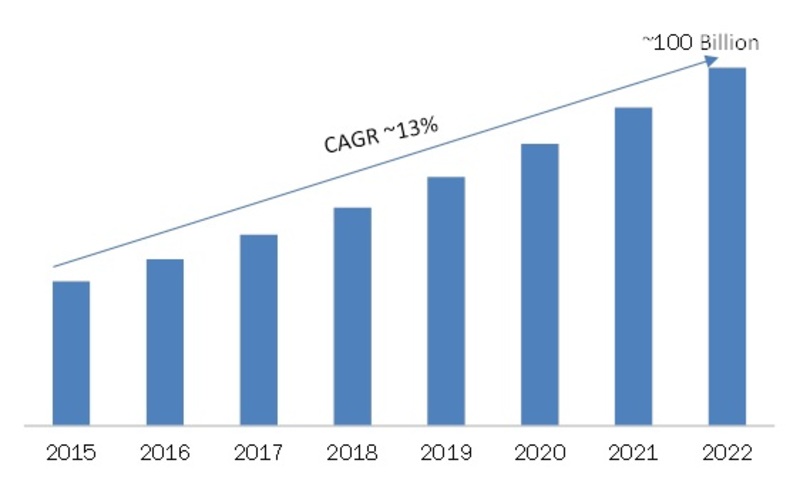 ~100 Billion

CAGR ~13%

2015
2016
2017
2018
2019
2020
2021
2022