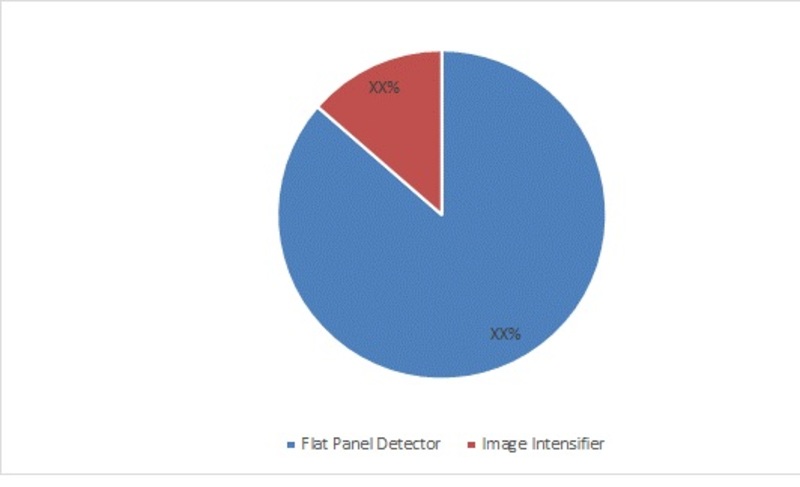 XX%

XX%

Flat Panel Detector   Image Intensifier