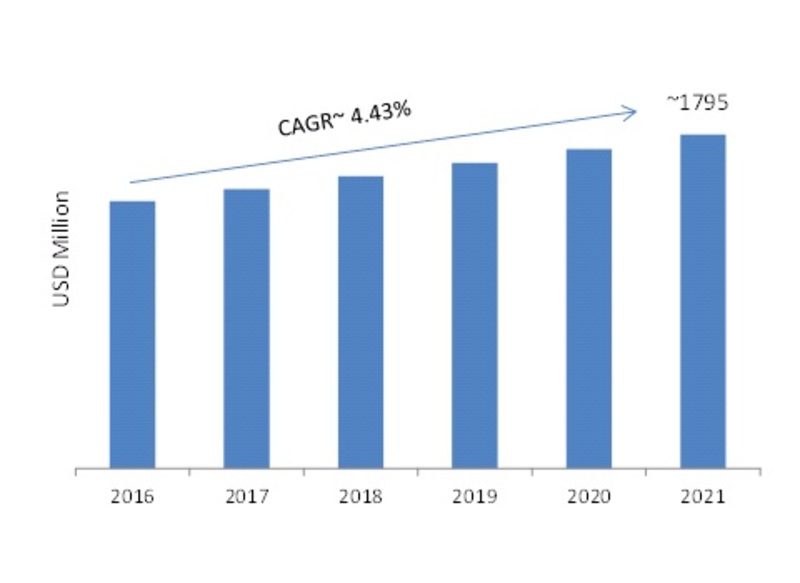 CAGR~ 4.43%

~1795

USD Million

2016
2017
2018
2019
2020
2021