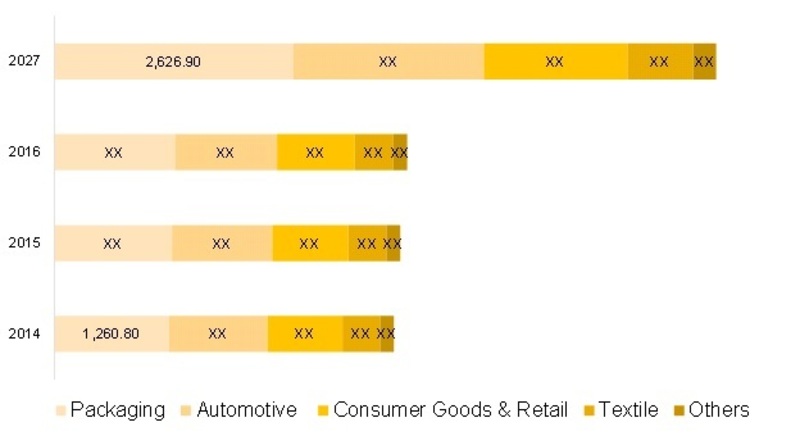 2027 2,626.90 XX XX XX XX

2016 XX XX XX XX XX

2015 XX XX XX XX XX

2014 1,260.80 XX XX XX XX

Packaging Automotive Consumer Goods & Retail Textile Others