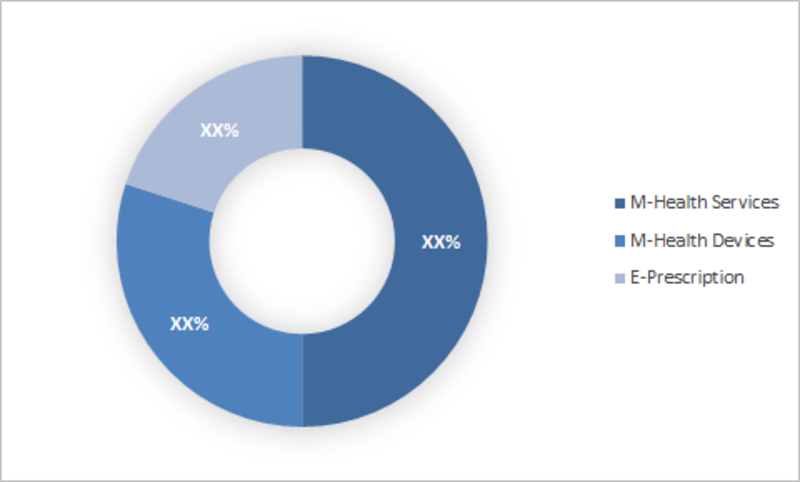 XX%

XX%

XX%

M-Health Services
M-Health Devices
E-Prescription